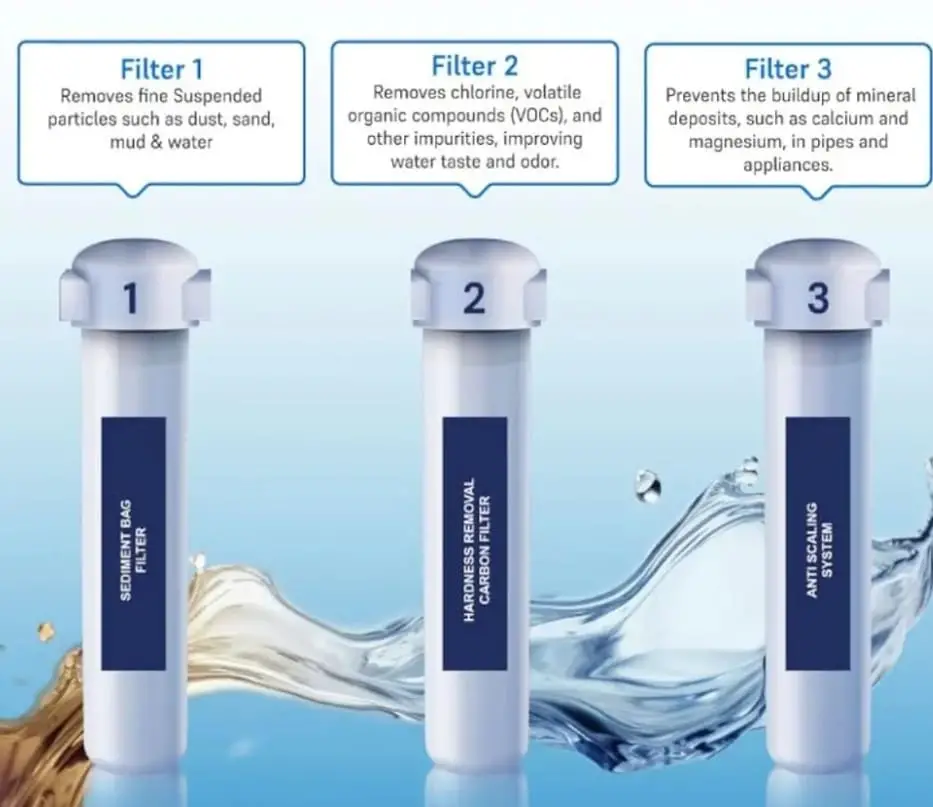 Filter 1
Removes fine Suspended particles such as dust, sand, mud & water

Filter 2
Removes chlorine, volatile organic compounds (VOCs), and other impurities, improving water taste and odor.

Filter 3
Prevents the buildup of mineral deposits, such as calcium and magnesium, in pipes and appliances.

1
SEDIMENT BAG FILTER

2
HARDNESS REMOVAL CARBON FILTER

3
ANTI SCALING SYSTEM